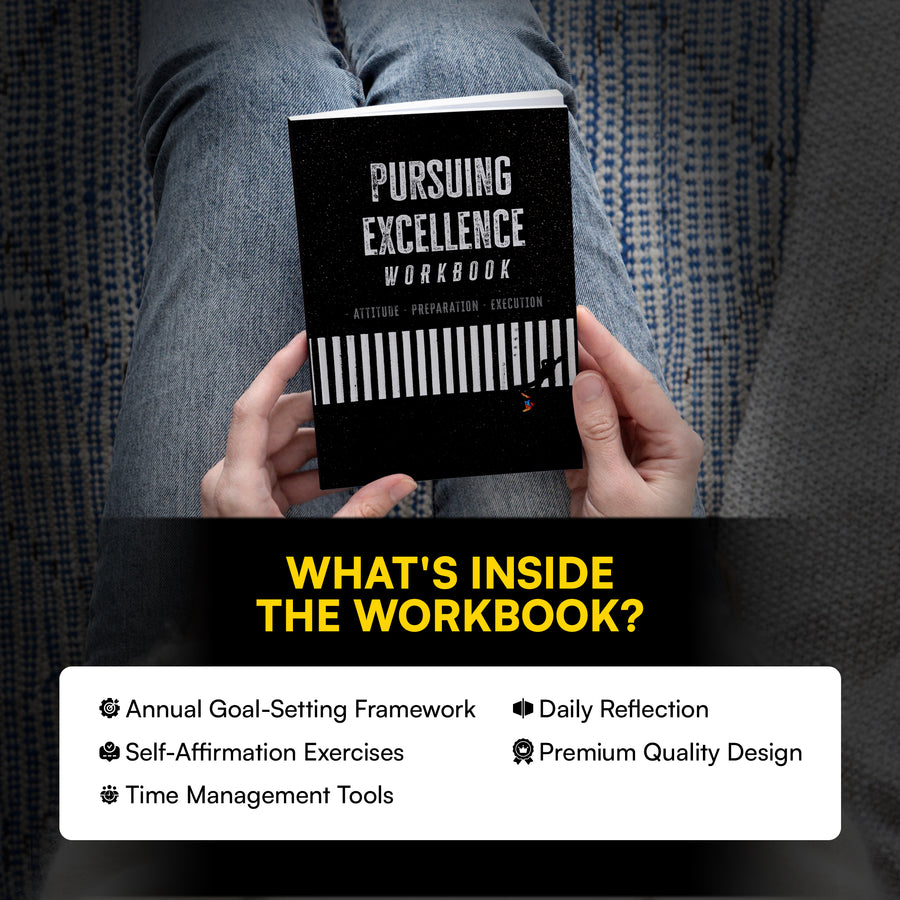 PURSUING EXCELLENCE WORKBOOK

ATTITUDE · PREPARATION · EXECUTION

WHAT'S INSIDE THE WORKBOOK?

Annual Goal-Setting Framework

Self-Affirmation Exercises

Time Management Tools

Daily Reflection

Premium Quality Design